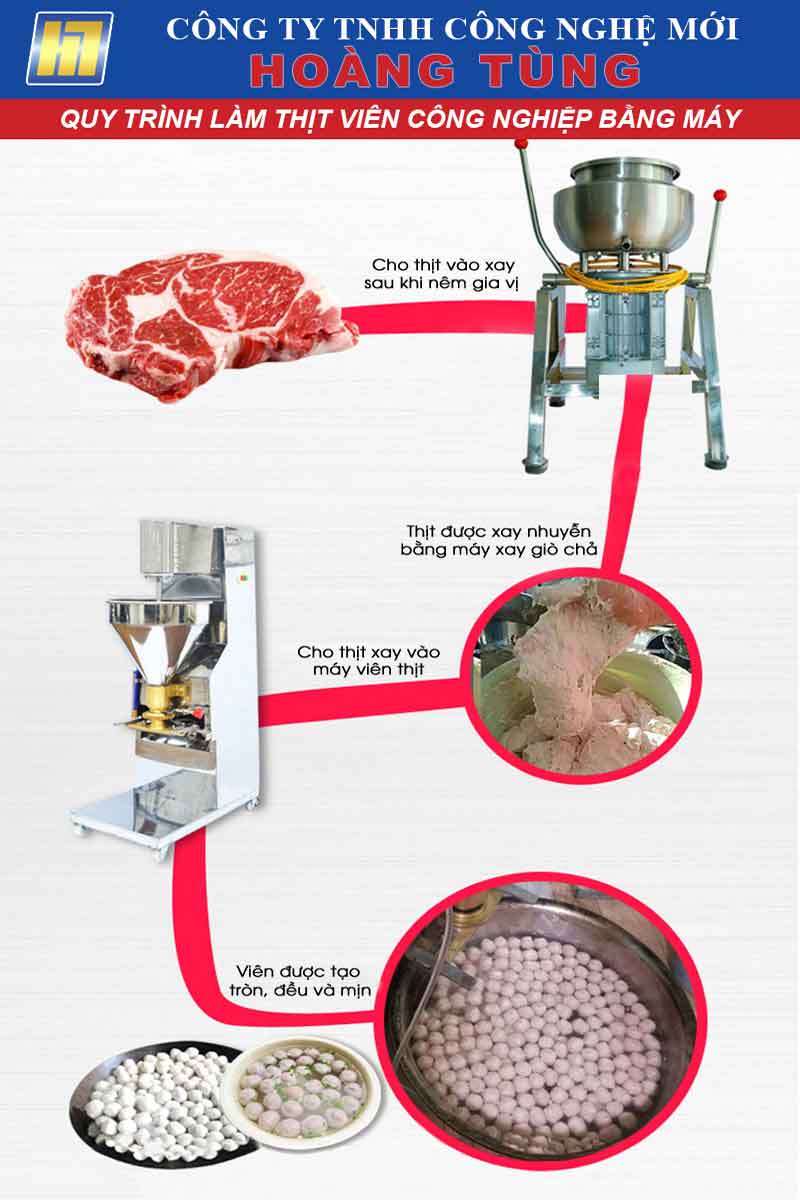 CÔNG TY TNHH CÔNG NGHỆ MỚI
HOÀNG TÙNG

QUY TRÌNH LÀM THỊT VIÊN CÔNG NGHIỆP BẰNG MÁY

Cho thịt vào xay sau khi nêm gia vị

Thịt được xay nhuyễn bằng máy xay giò chả

Cho thịt xay vào máy viên thịt

Viên được tạo tròn, đều và mịn