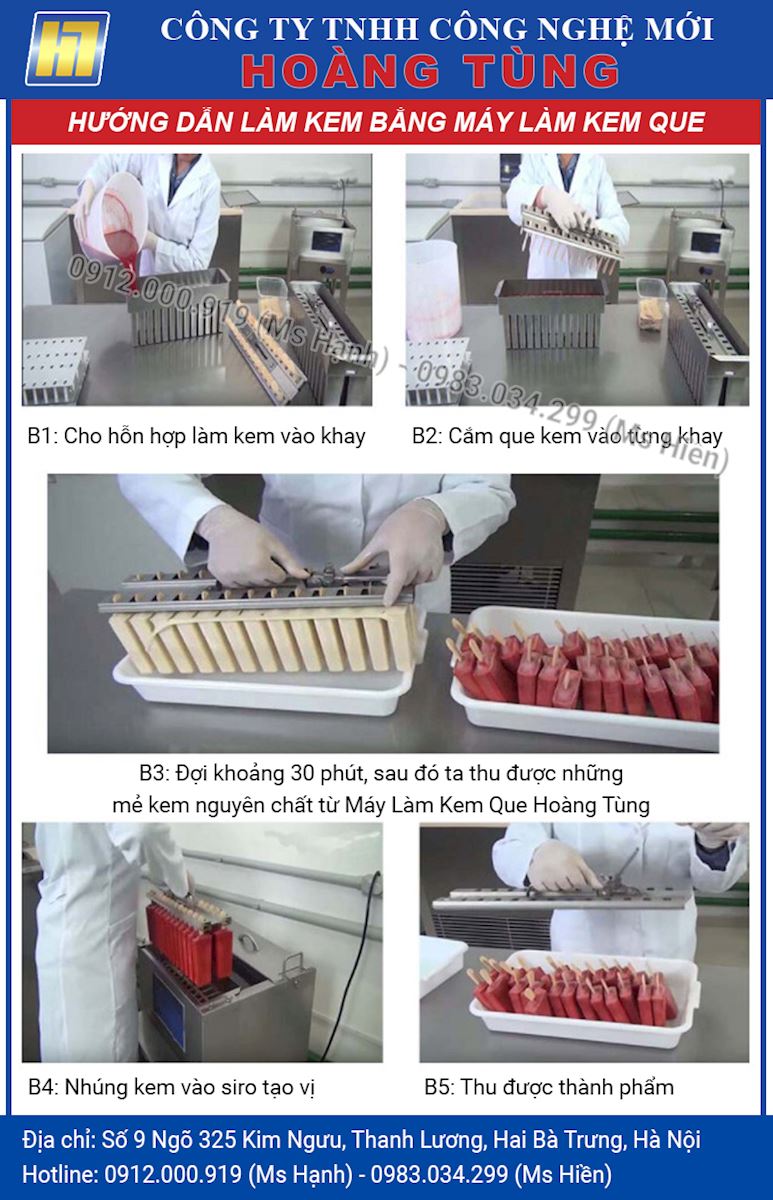 HT

CÔNG TY TNHH CÔNG NGHỆ MỚI
HOÀNG TÙNG

HƯỚNG DẪN LÀM KEM BẰNG MÁY LÀM KEM QUE

0912.000.919 (Ms Hạnh) - 0983.034.299 (Ms Hiền)

B1: Cho hỗn hợp làm kem vào khay

B2: Cắm que kem vào từng khay

B3: Đợi khoảng 30 phút, sau đó ta thu được những mẻ kem nguyên chất từ Máy Làm Kem Que Hoàng Tùng

B4: Nhúng kem vào siro tạo vị

B5: Thu được thành phẩm

Địa chỉ: Số 9 Ngõ 325 Kim Ngưu, Thanh Lương, Hai Bà Trưng, Hà Nội
Hotline: 0912.000.919 (Ms Hạnh) - 0983.034.299 (Ms Hiền)