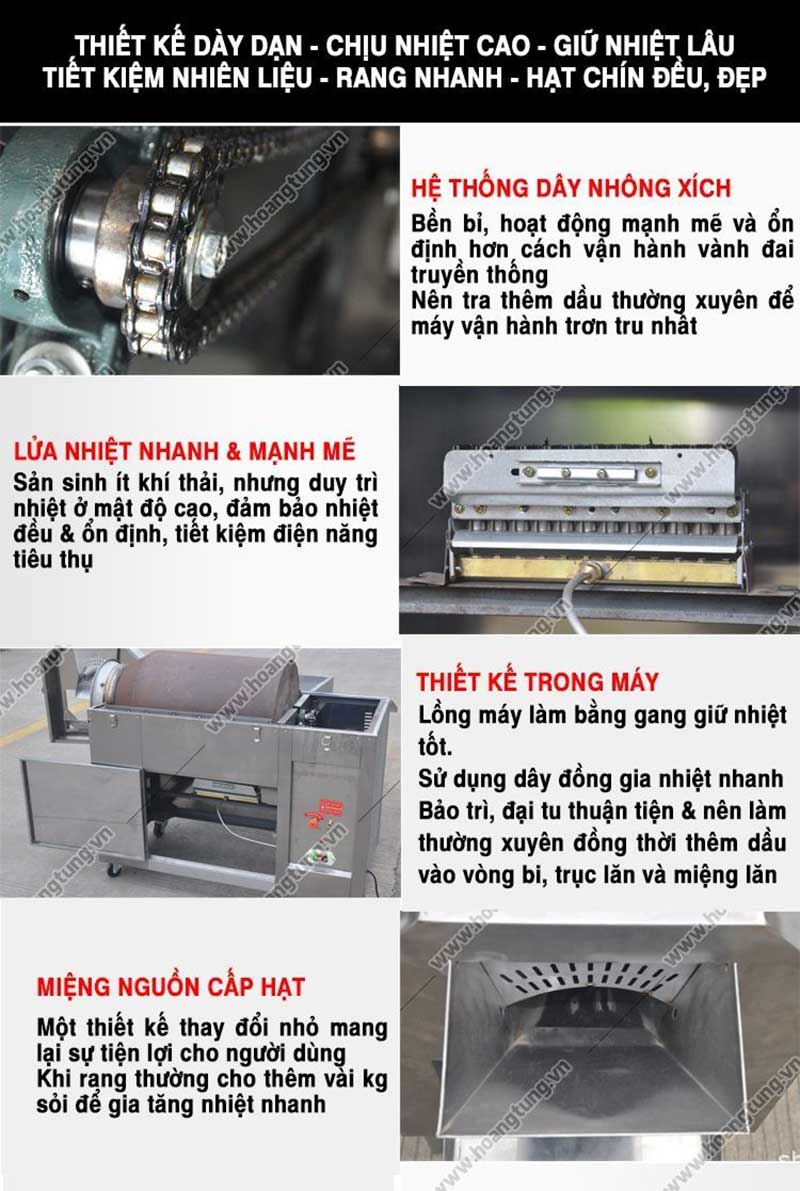 THIẾT KẾ DÀY DẠN - CHỊU NHIỆT CAO - GIỮ NHIỆT LÂU
TIẾT KIỆM NHIÊN LIỆU - RANG NHANH - HẠT CHÍN ĐỀU, ĐẸP

HỆ THỐNG DÂY NHÔNG XÍCH

Bền bỉ, hoạt động mạnh mẽ và ổn định hơn cách vận hành vành đai truyền thống
Nên tra thêm dầu thường xuyên để máy vận hành trơn tru nhất

LỬA NHIỆT NHANH & MẠNH MẼ

Sản sinh ít khí thải, nhưng duy trì nhiệt ở mật độ cao, đảm bảo nhiệt đều & ổn định, tiết kiệm điện năng tiêu thụ

THIẾT KẾ TRONG MÁY

Lồng máy làm bằng gang giữ nhiệt tốt.
Sử dụng dây đồng gia nhiệt nhanh
Bảo trì, đại tu thuận tiện & nên làm thường xuyên đồng thời thêm dầu vào vòng bi, trục lăn và miệng lăn

MIỆNG NGUỒN CẤP HẠT

Một thiết kế thay đổi nhỏ mang lại sự tiện lợi cho người dùng
Khi rang thường cho thêm vài kg sỏi để gia tăng nhiệt nhanh

www.hoangtung.vn